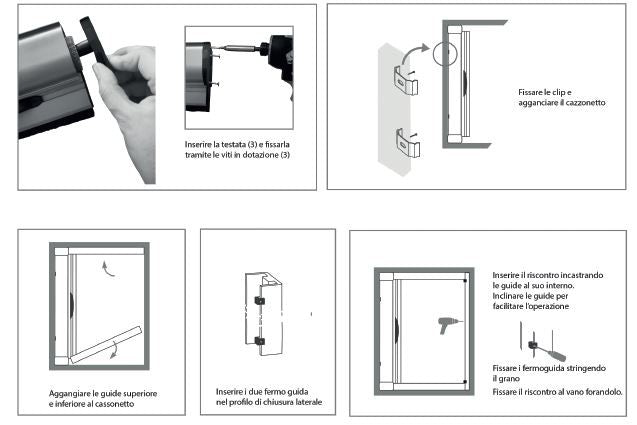 Inserire la testata (3) e fissarla tramite le viti in dotazione (3)

Fissare le clip e agganciare il cazzonetto

Aggangiare le guide superiore e inferiore al cassonetto

Inserire i due fermo guida nel profilo di chiusura laterale

Inserire il riscontro incastrando le guide al suo interno. Inclinare le guide per facilitare l'operazione

Fissare i fermoguida stringendo il grano

Fissare il riscontro al vano forandolo.