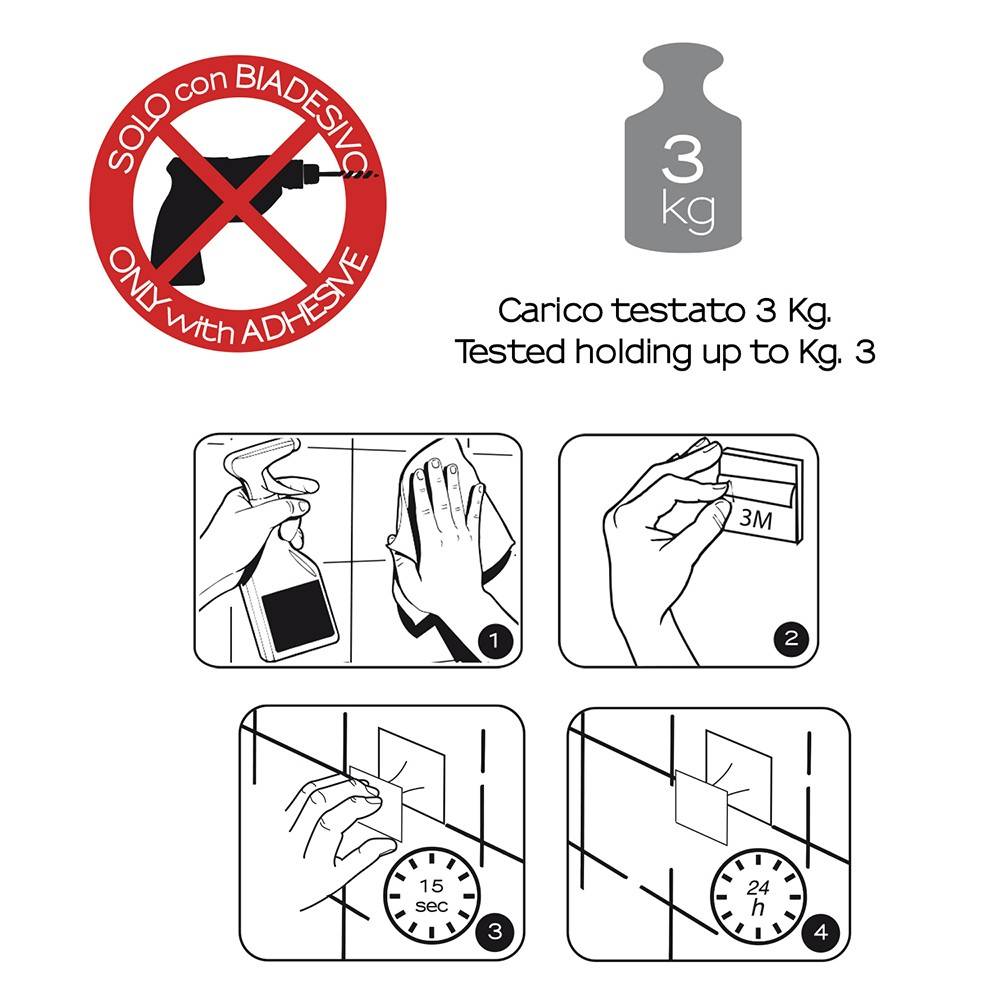 SOLO con BIADESIVO
ONLY with ADHESIVE

3
kg

Carico testato 3 Kg.
Tested holding up to Kg. 3

1

3M
2

15
sec
3

24
h
4