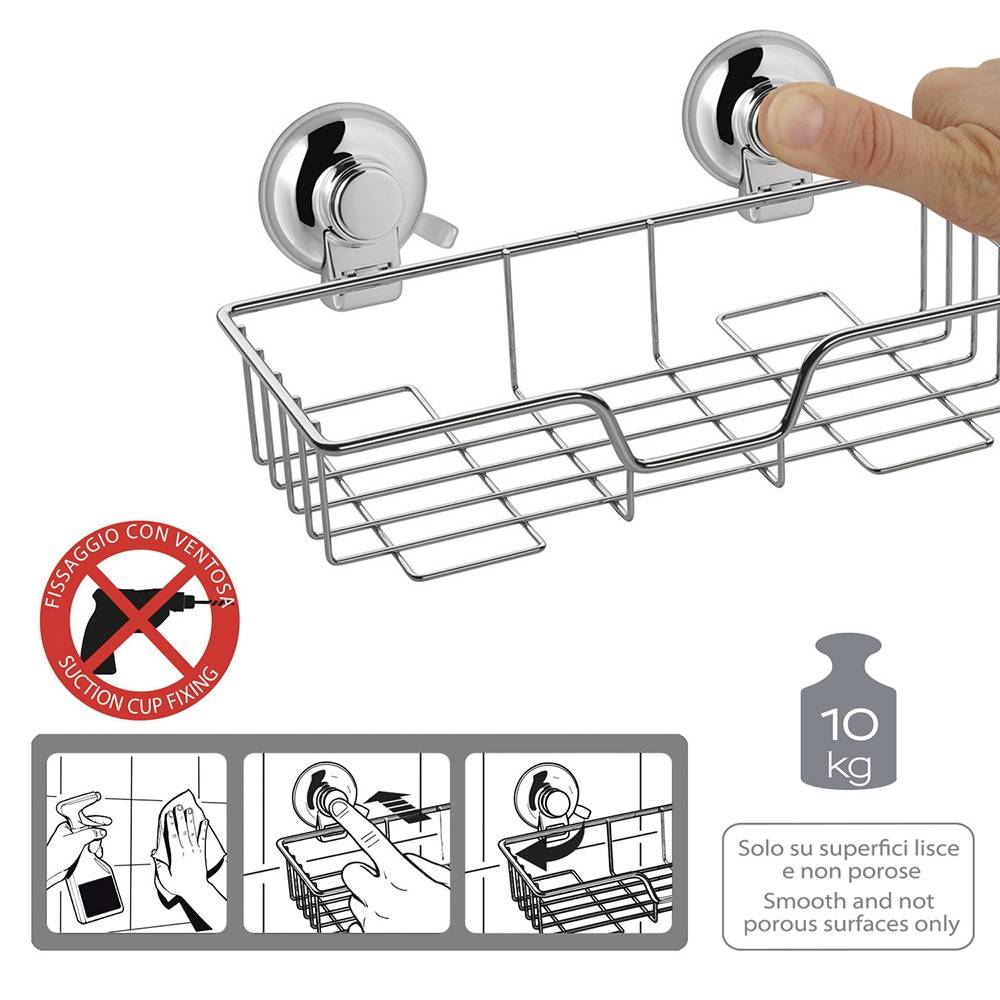 FISSAGGIO CON VENTOSA
SUCTION CUP FIXING

10
kg

Solo su superfici lisce e non porose
Smooth and not porous surfaces only