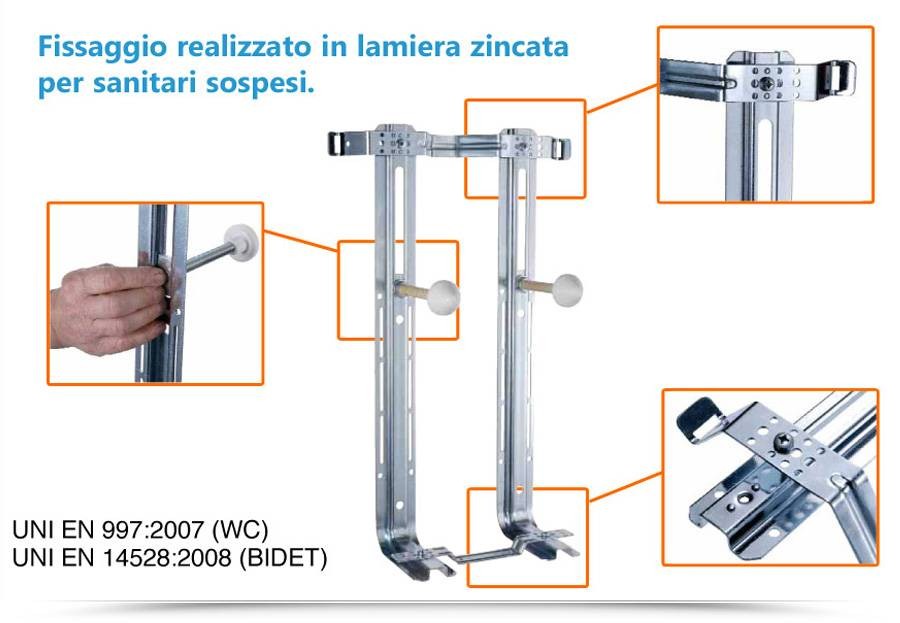 Fissaggio realizzato in lamiera zincata per sanitari sospesi.

UNI EN 997:2007 (WC)
UNI EN 14528:2008 (BIDET)