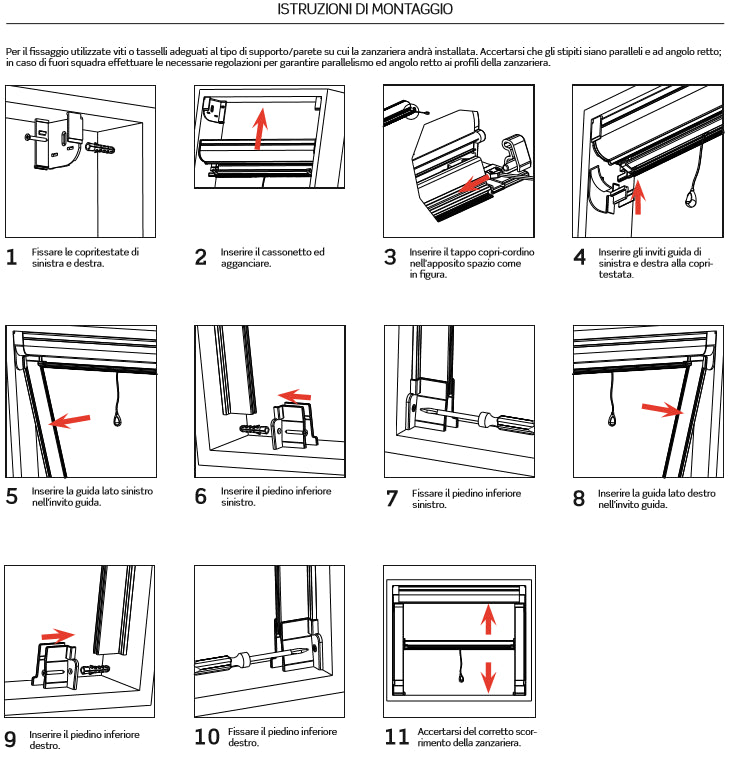 ISTRUZIONI DI MONTAGGIO

Per il fissaggio utilizzate viti o tasselli adeguati al tipo di supporto/parete su cui la zanzariera andrà installata. Accertarsi che gli stipiti siano paralleli e ad angolo retto; in caso di fuori squadra effettuare le necessarie regolazioni per garantire parallelismo ed angolo retto ai profili della zanzariera.

1 Fissare le copritestate di sinistra e destra.

2 Inserire il cassonetto ed agganciare.

3 Inserire il tappo copri-cordino nell'apposito spazio come in figura.

4 Inserire gli inviti guida di sinistra e destra alla copritestata.

5 Inserire la guida lato sinistro nell'invito guida.

6 Inserire il piedino inferiore sinistro.

7 Fissare il piedino inferiore sinistro.

8 Inserire la guida lato destro nell'invito guida.

9 Inserire il piedino inferiore destro.

10 Fissare il piedino inferiore destro.

11 Accertarsi del corretto scorrimento della zanzariera.