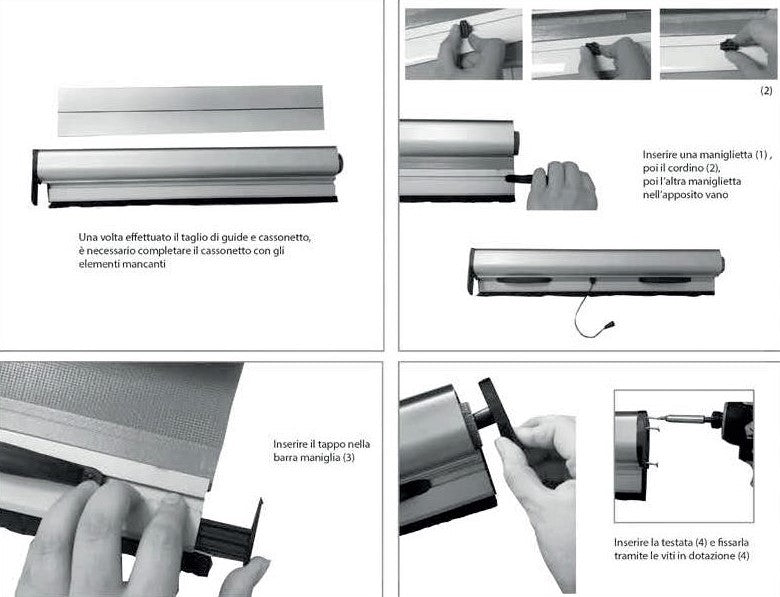 Una volta effettuato il taglio di guide e cassonetto, è necessario completare il cassonetto con gli elementi mancanti

(2)

Inserire una maniglietta (1) , poi il cordino (2), poi l'altra maniglietta nell'apposito vano

Inserire il tappo nella barra maniglia (3)

Inserire la testata (4) e fissarla tramite le viti in dotazione (4)