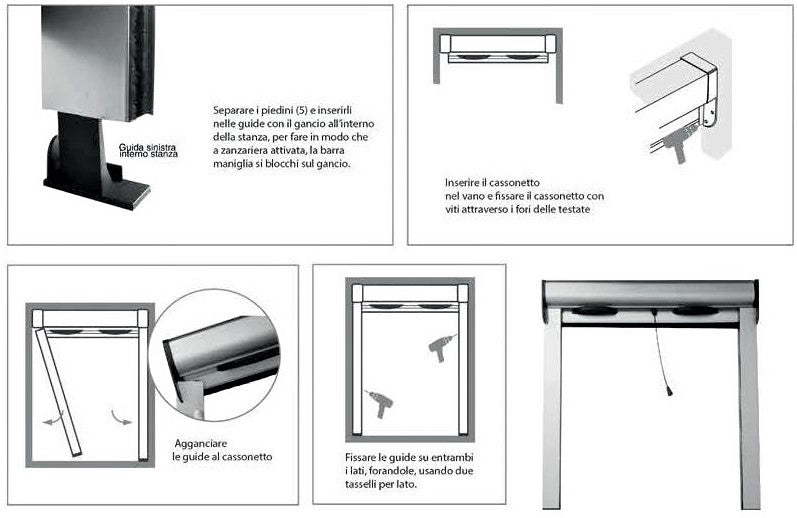 Guida sinistra interno stanza

Separare i piedini (5) e inserirli nelle guide con il gancio all'interno della stanza, per fare in modo che a zanzariera attivata, la barra maniglia si blocchi sul gancio.

Inserire il cassonetto nel vano e fissare il cassonetto con viti attraverso i fori delle testate

Agganciare le guide al cassonetto

Fissare le guide su entrambi i lati, forandole, usando due tasselli per lato.