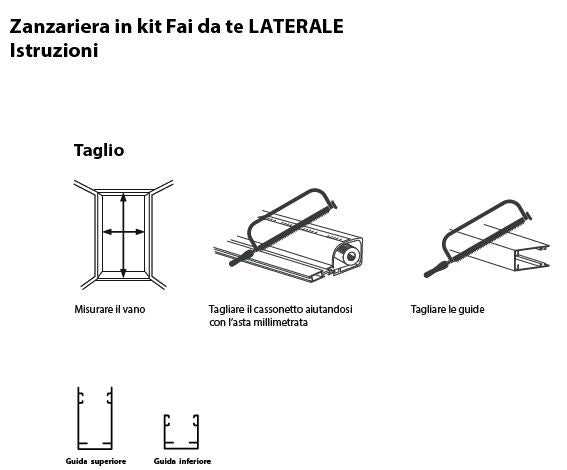 Zanzariera in kit Fai da te LATERALE
Istruzioni

Taglio

Misurare il vano

Tagliare il cassonetto aiutandosi con l'asta millimetrata

Tagliare le guide

Guida superiore

Guida inferiore